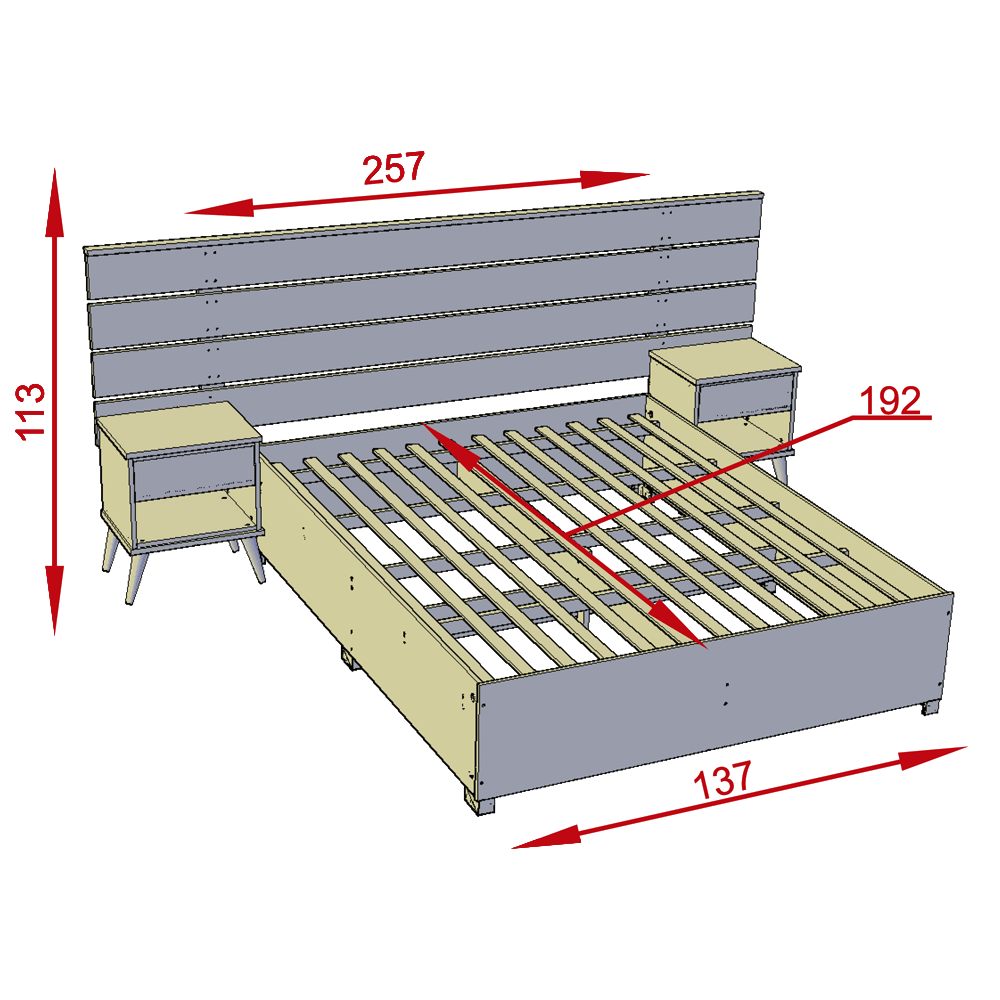 257

113

192

137